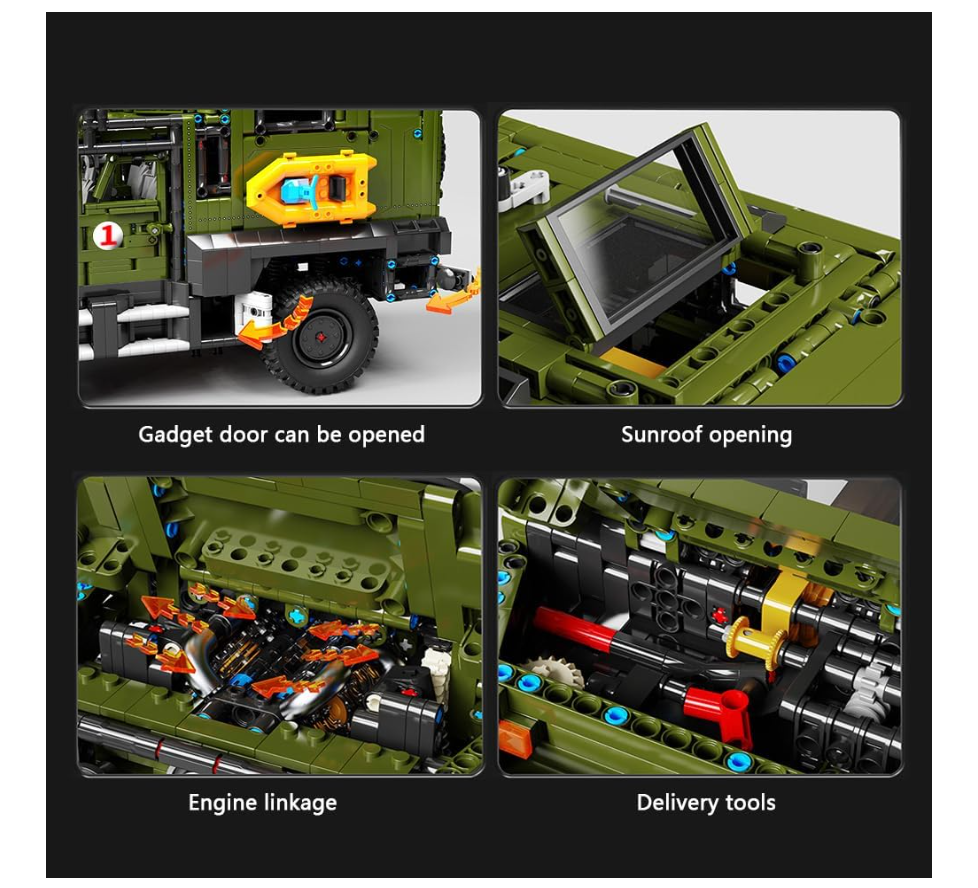 1

Gadget door can be opened

Sunroof opening

Engine linkage

Delivery tools